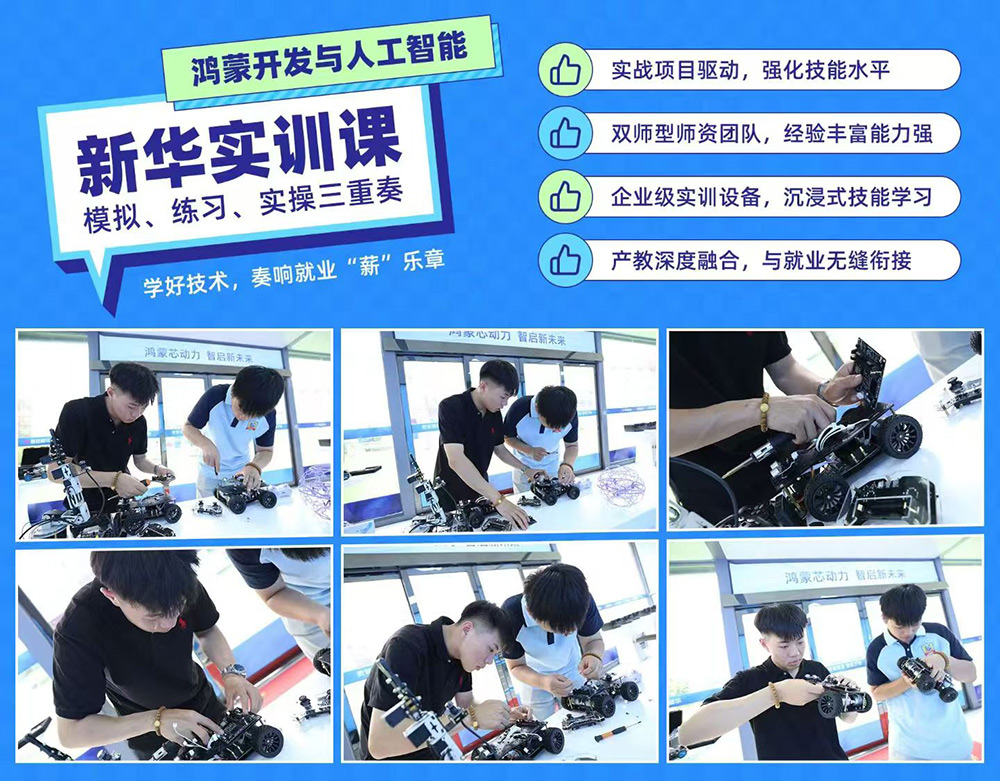 鸿蒙开发与人工智能

新华实训课

模拟、练习、实操三重奏

学好技术，奏响就业“薪”乐章

实战项目驱动，强化技能水平

双师型师资团队，经验丰富能力强

企业级实训设备，沉浸式技能学习

产教深度融合，与就业无缝衔接

鸿蒙芯动力 智启新未来

鸿蒙芯动力 智启新未来

鸿蒙芯动力 智启新未来